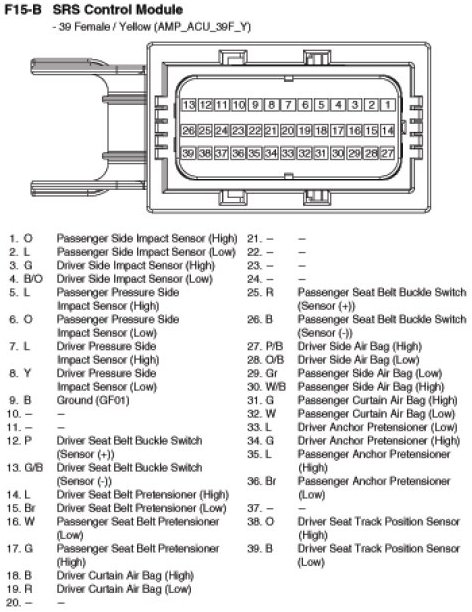 F15-B SRS Control Module

- 39 Female / Yellow (AMP_ACU_39F_Y)

13 12 11 10 9 8 7 6 5 4 3 2 1
26 25 24 23 22 21 20 19 18 17 16 15 14
39 38 37 36 35 34 33 32 31 30 29 28 27

1. O Passenger Side Impact Sensor (High)
2. L Passenger Side Impact Sensor (Low)
3. G Driver Side Impact Sensor (High)
4. B/O Driver Side Impact Sensor (Low)
5. L Passenger Pressure Side Impact Sensor (High)
6. O Passenger Pressure Side Impact Sensor (Low)
7. L Driver Pressure Side Impact Sensor (High)
8. Y Driver Pressure Side Impact Sensor (Low)
9. B Ground (GF01)
10. – –
11. – –
12. P Driver Seat Belt Buckle Switch (Sensor (+))
13. G/B Driver Seat Belt Buckle Switch (Sensor (-))
14. L Driver Seat Belt Pretensioner (High)
15. Br Driver Seat Belt Pretensioner (Low)
16. W Passenger Seat Belt Pretensioner (Low)
17. G Passenger Seat Belt Pretensioner (High)
18. B Driver Curtain Air Bag (High)
19. R Driver Curtain Air Bag (Low)
20. – –

21. – –
22. – –
23. – –
24. – –
25. R Passenger Seat Belt Buckle Switch (Sensor (+))
26. B Passenger Seat Belt Buckle Switch (Sensor (-))
27. P/B Driver Side Air Bag (High)
28. O/B Driver Side Air Bag (Low)
29. Gr Passenger Side Air Bag (Low)
30. W/B Passenger Side Air Bag (High)
31. G Passenger Curtain Air Bag (High)
32. W Passenger Curtain Air Bag (Low)
33. L Driver Anchor Pretensioner (Low)
34. G Driver Anchor Pretensioner (High)
35. L Passenger Anchor Pretensioner (High)
36. Br Passenger Anchor Pretensioner (Low)
37. – –
38. O Driver Seat Track Position Sensor (High)
39. B Driver Seat Track Position Sensor (Low)