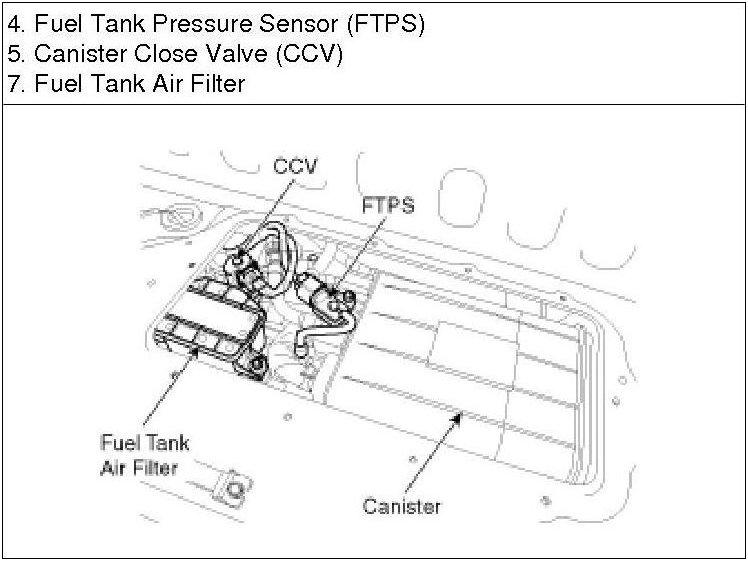 4. Fuel Tank Pressure Sensor (FTPS)
5. Canister Close Valve (CCV)
7. Fuel Tank Air Filter

CCV

FTPS

Fuel Tank Air Filter

Canister