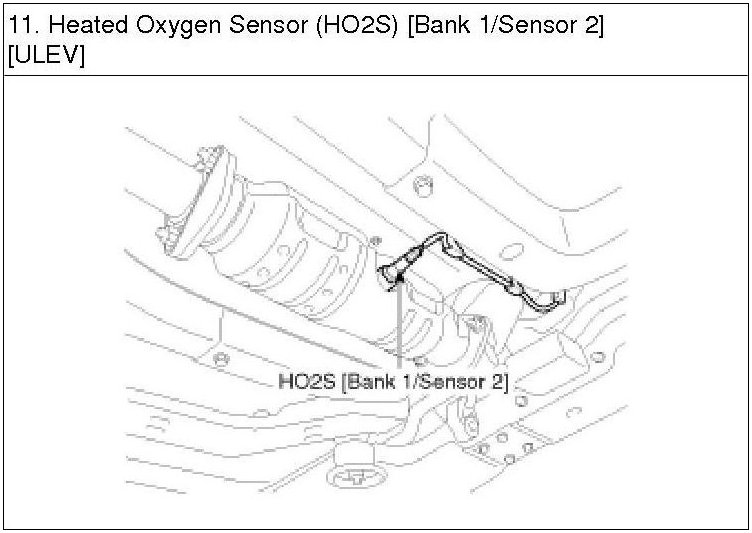 11. Heated Oxygen Sensor (HO2S) [Bank 1/Sensor 2] [ULEV]

HO2S [Bank 1/Sensor 2]