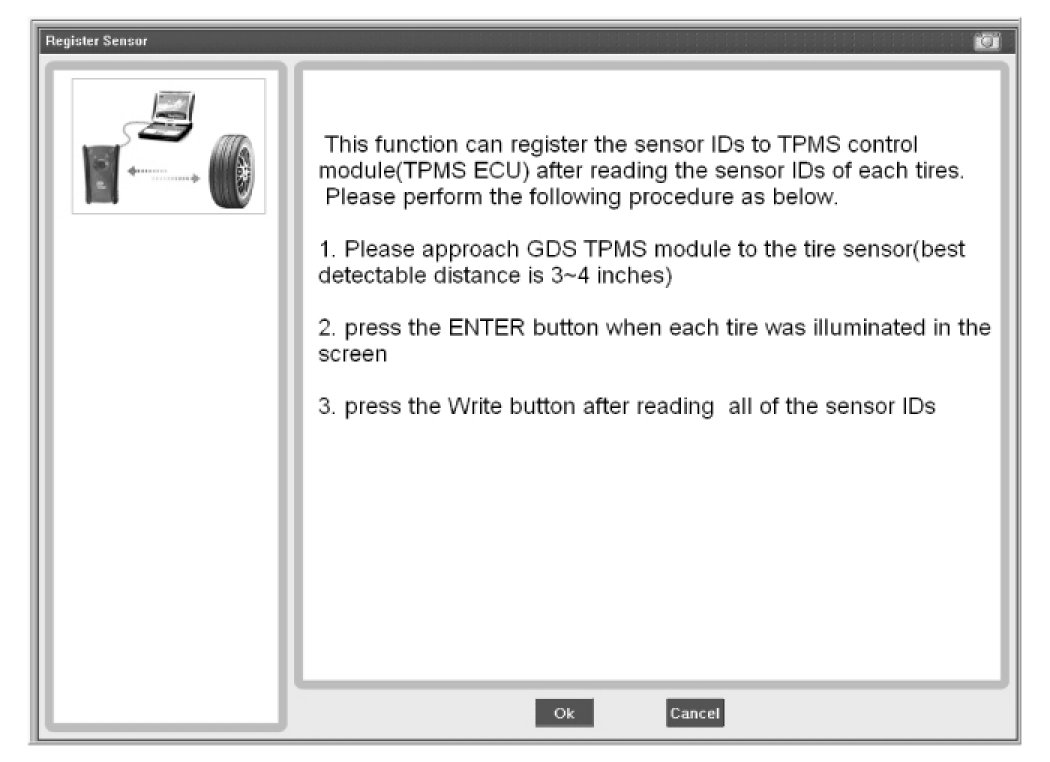 Register Sensor

This function can register the sensor IDs to TPMS control module(TPMS ECU) after reading the sensor IDs of each tires. Please perform the following procedure as below.

1. Please approach GDS TPMS module to the tire sensor(best detectable distance is 3~4 inches)

2. press the ENTER button when each tire was illuminated in the screen

3. press the Write button after reading all of the sensor IDs

Ok

Cancel