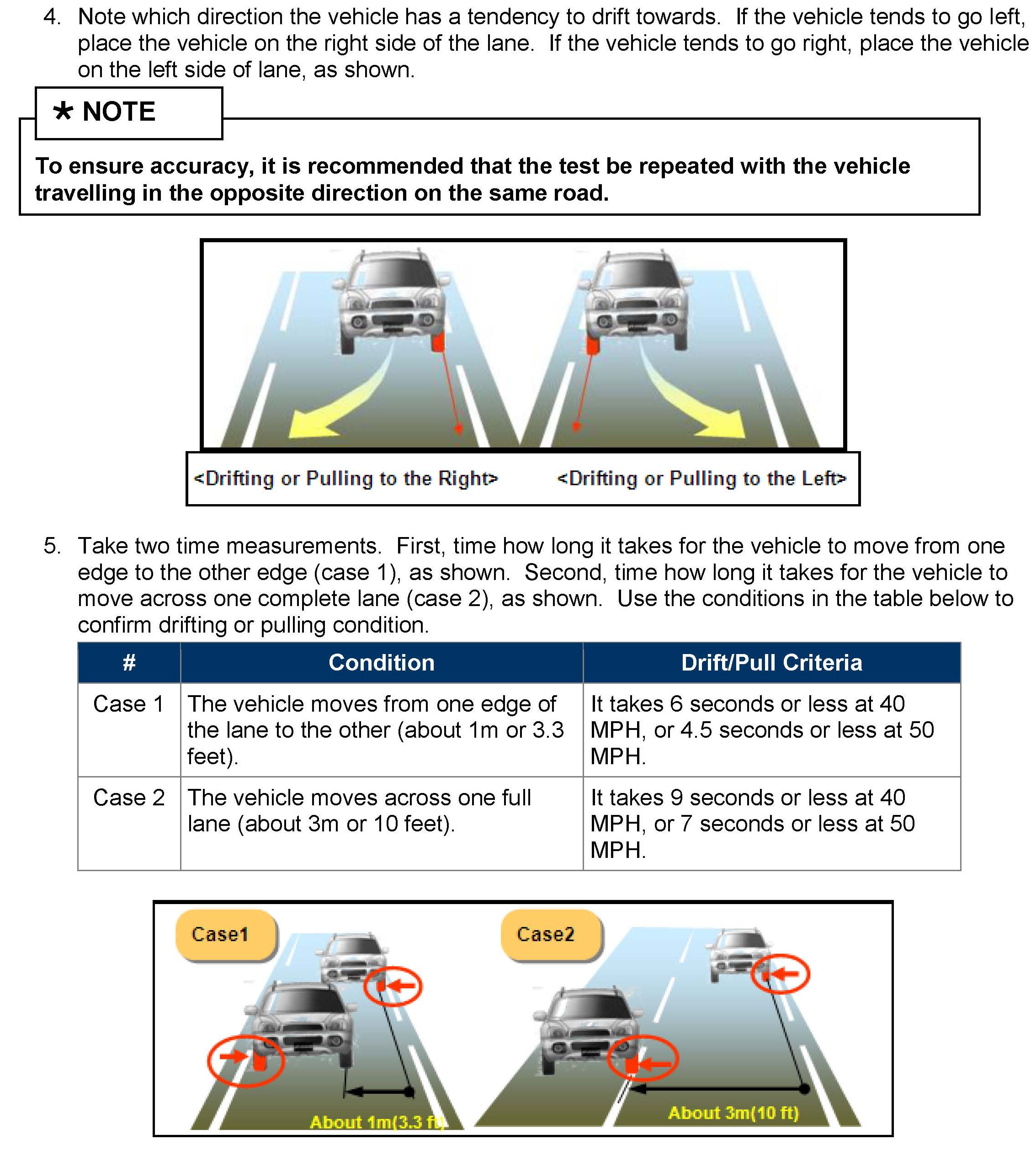 4. Note which direction the vehicle has a tendency to drift towards. If the vehicle tends to go left, place the vehicle on the right side of the lane. If the vehicle tends to go right, place the vehicle on the left side of lane, as shown.

* NOTE

To ensure accuracy, it is recommended that the test be repeated with the vehicle travelling in the opposite direction on the same road.

<Drifting or Pulling to the Right> <Drifting or Pulling to the Left>

5. Take two time measurements. First, time how long it takes for the vehicle to move from one edge to the other edge (case 1), as shown. Second, time how long it takes for the vehicle to move across one complete lane (case 2), as shown. Use the conditions in the table below to confirm drifting or pulling condition.

| # | Condition | Drift/Pull Criteria |
|---|---|---|
| Case 1 | The vehicle moves from one edge of the lane to the other (about 1m or 3.3 feet). | It takes 6 seconds or less at 40 MPH, or 4.5 seconds or less at 50 MPH. |
| Case 2 | The vehicle moves across one full lane (about 3m or 10 feet). | It takes 9 seconds or less at 40 MPH, or 7 seconds or less at 50 MPH. |

Case1

About 1m(3.3 ft)

Case2

About 3m(10 ft)