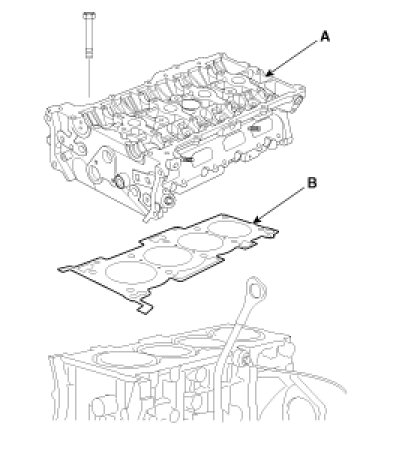 A

B