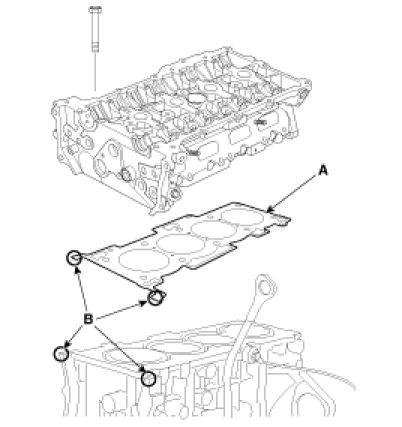 A

B