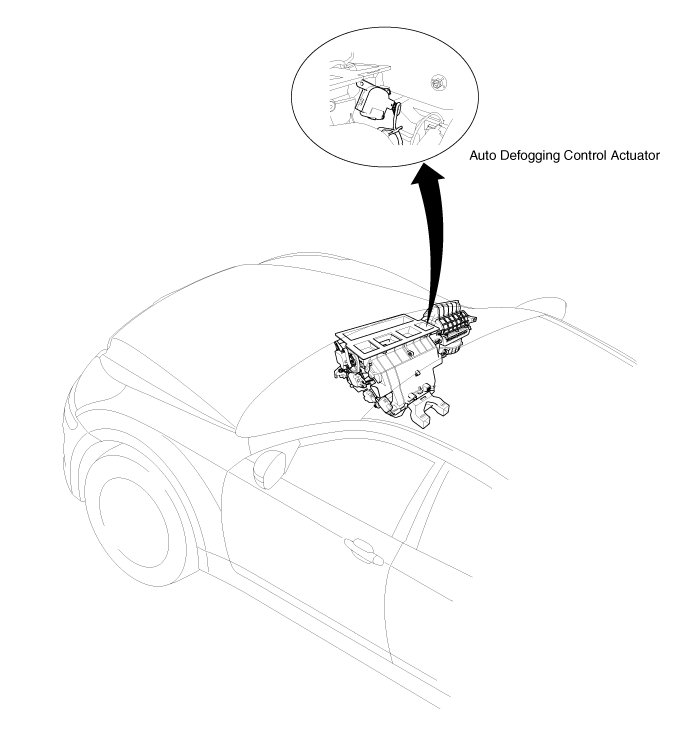 Auto Defogging Control Actuator