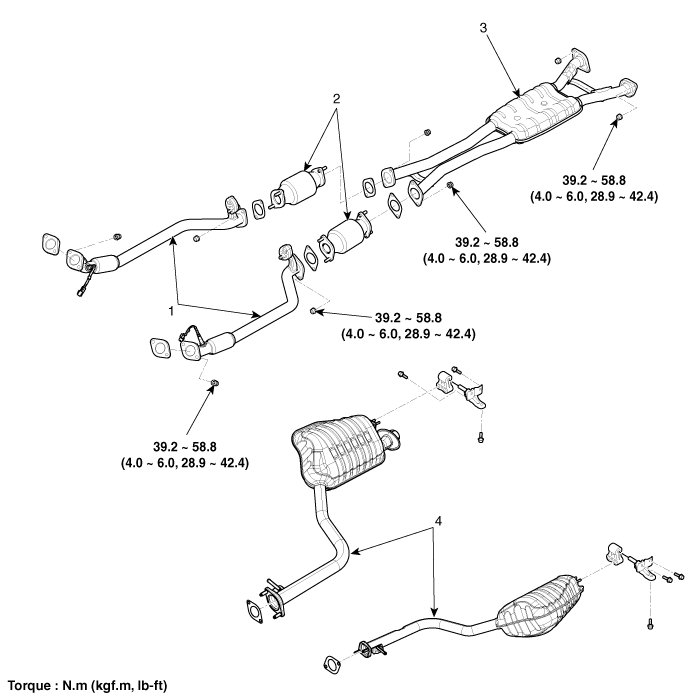 3

2

39.2 ~ 58.8
(4.0 ~ 6.0, 28.9 ~ 42.4)

39.2 ~ 58.8
(4.0 ~ 6.0, 28.9 ~ 42.4)

1

39.2 ~ 58.8
(4.0 ~ 6.0, 28.9 ~ 42.4)

39.2 ~ 58.8
(4.0 ~ 6.0, 28.9 ~ 42.4)

4

Torque : N.m (kgf.m, lb-ft)