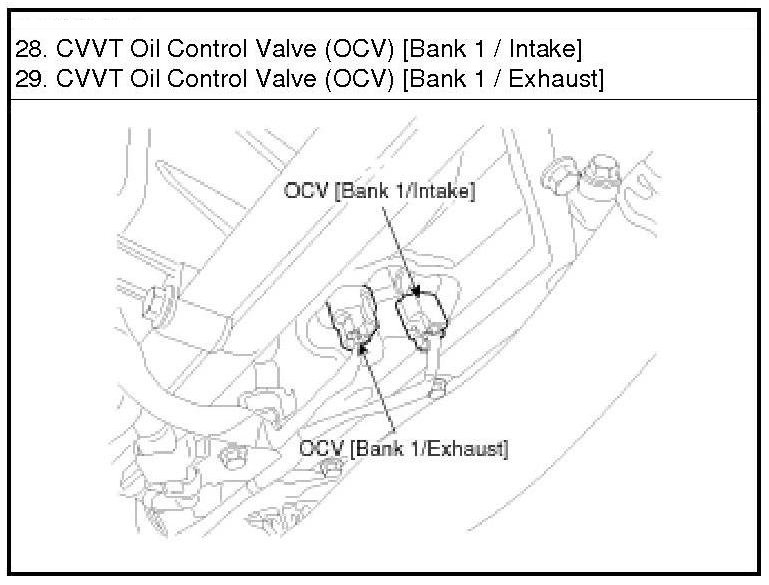 28. CVVT Oil Control Valve (OCV) [Bank 1 / Intake]
29. CVVT Oil Control Valve (OCV) [Bank 1 / Exhaust]

OCV [Bank 1/Intake]

OCV [Bank 1/Exhaust]