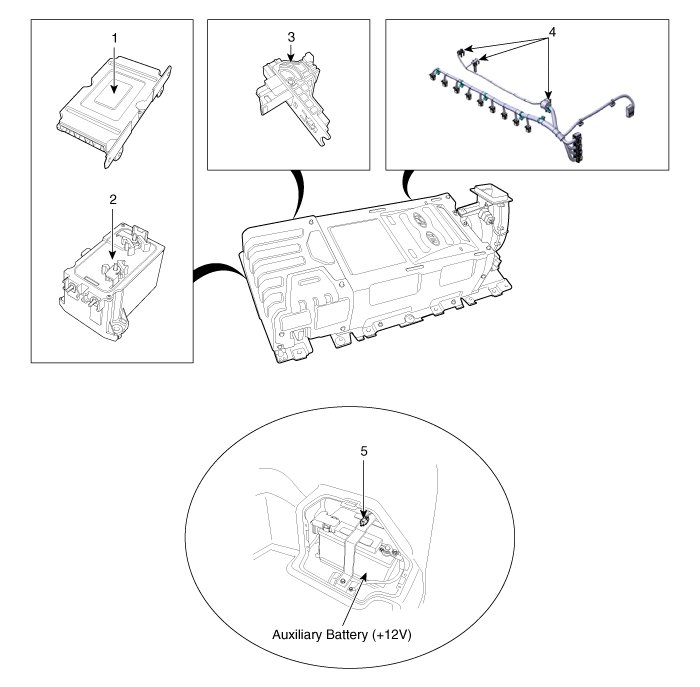 1
2
3
4
5
Auxiliary Battery (+12V)