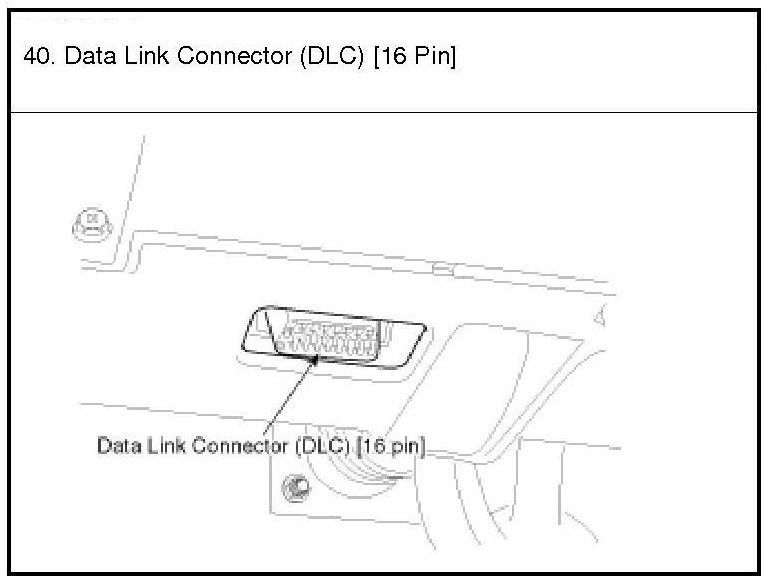 40. Data Link Connector (DLC) [16 Pin]

Data Link Connector (DLC) [16 pin]