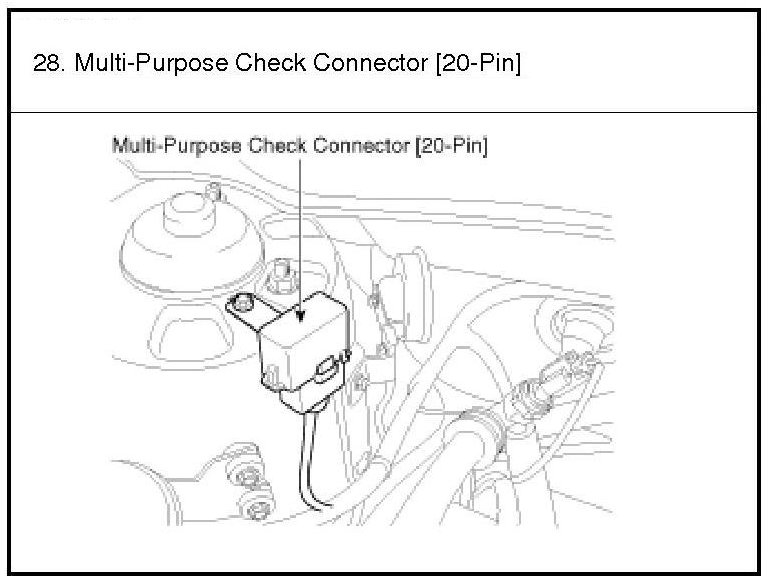 28. Multi-Purpose Check Connector [20-Pin]

Multi-Purpose Check Connector [20-Pin]