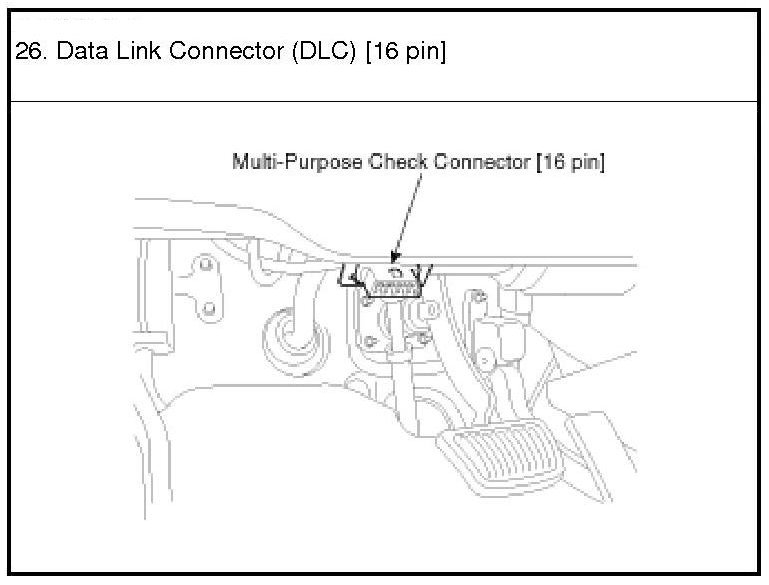 26. Data Link Connector (DLC) [16 pin]

Multi-Purpose Check Connector [16 pin]