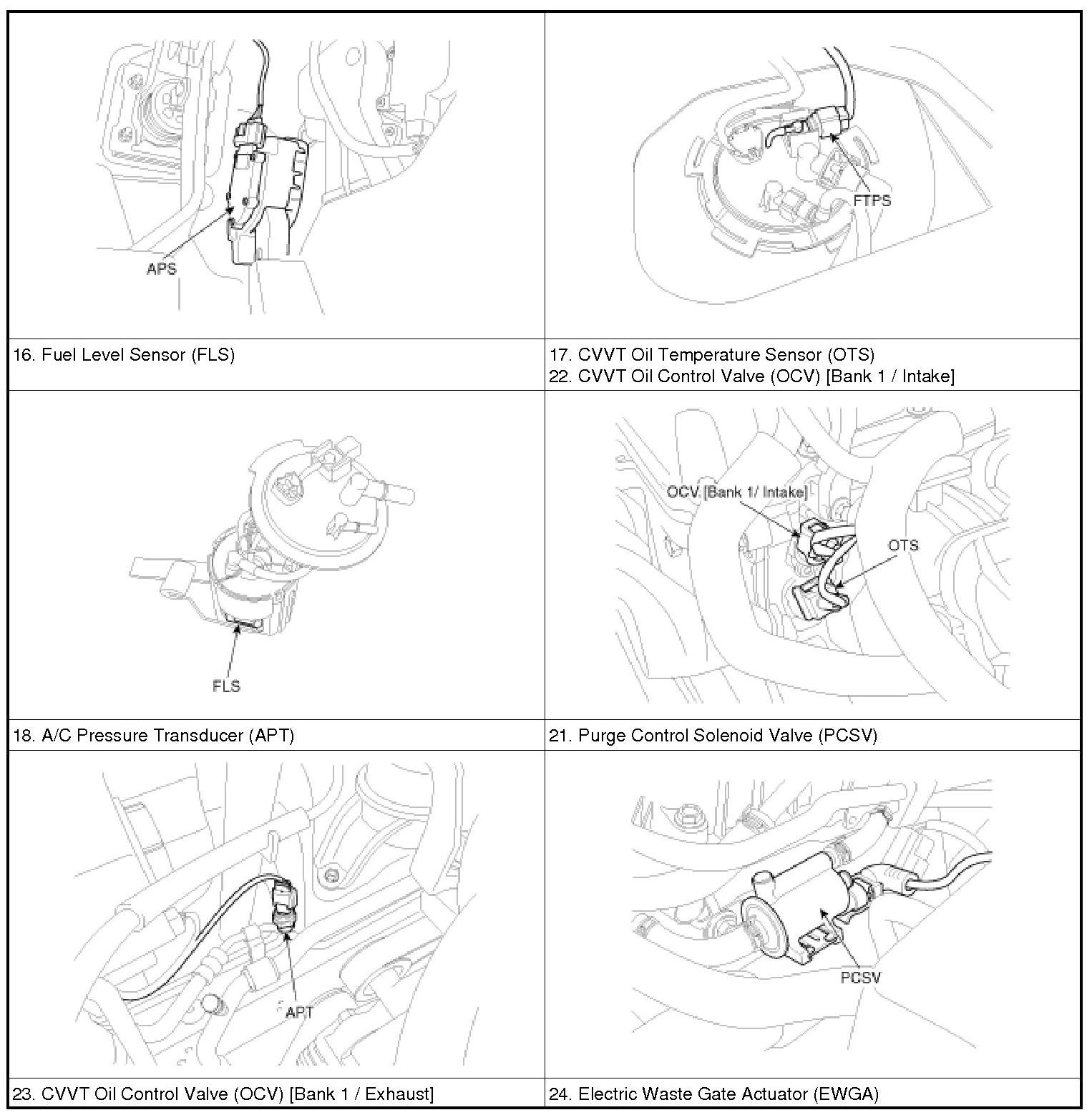 | APS | FTPS |
|---|---|
| 16. Fuel Level Sensor (FLS) | 17. CVVT Oil Temperature Sensor (OTS) 22. CVVT Oil Control Valve (OCV) [Bank 1 / Intake] |
| FLS | OCV [Bank 1/ Intake] OTS |
| 18. A/C Pressure Transducer (APT) | 21. Purge Control Solenoid Valve (PCSV) |
| APT | PCSV |
| 23. CVVT Oil Control Valve (OCV) [Bank 1 / Exhaust] | 24. Electric Waste Gate Actuator (EWGA) |