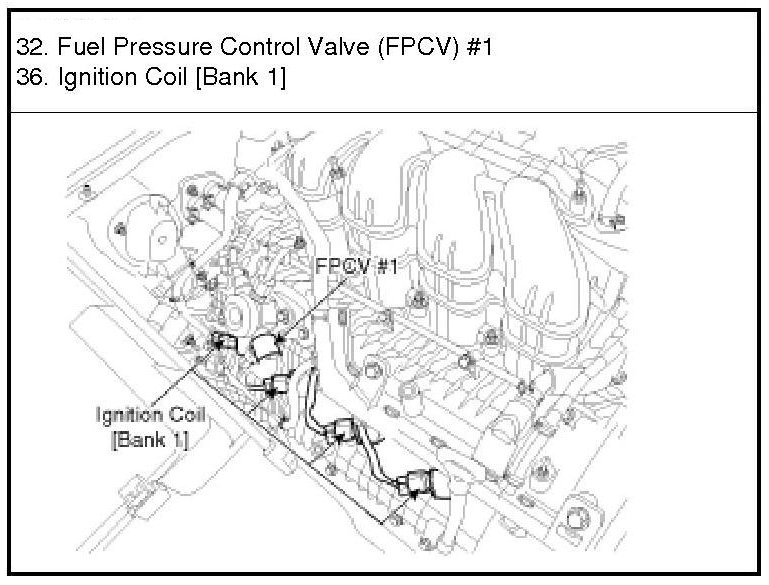 32. Fuel Pressure Control Valve (FPCV) #1
36. Ignition Coil [Bank 1]

FPCV #1

Ignition Coil
[Bank 1]