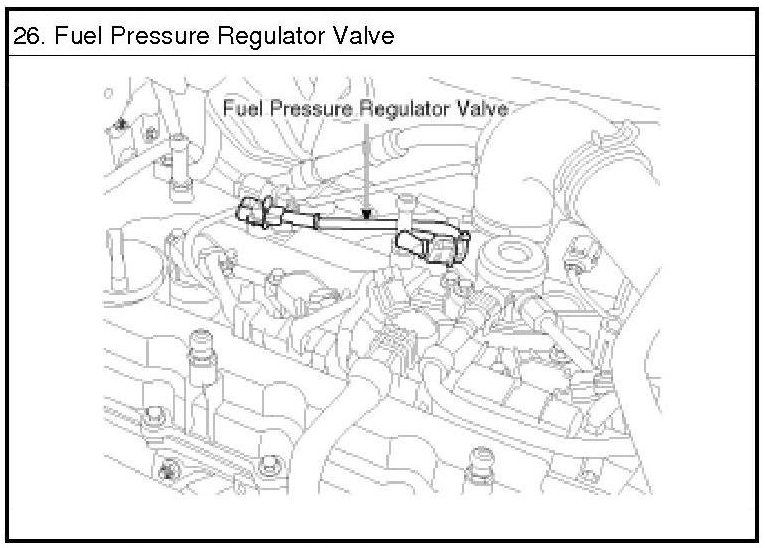 26. Fuel Pressure Regulator Valve

Fuel Pressure Regulator Valve