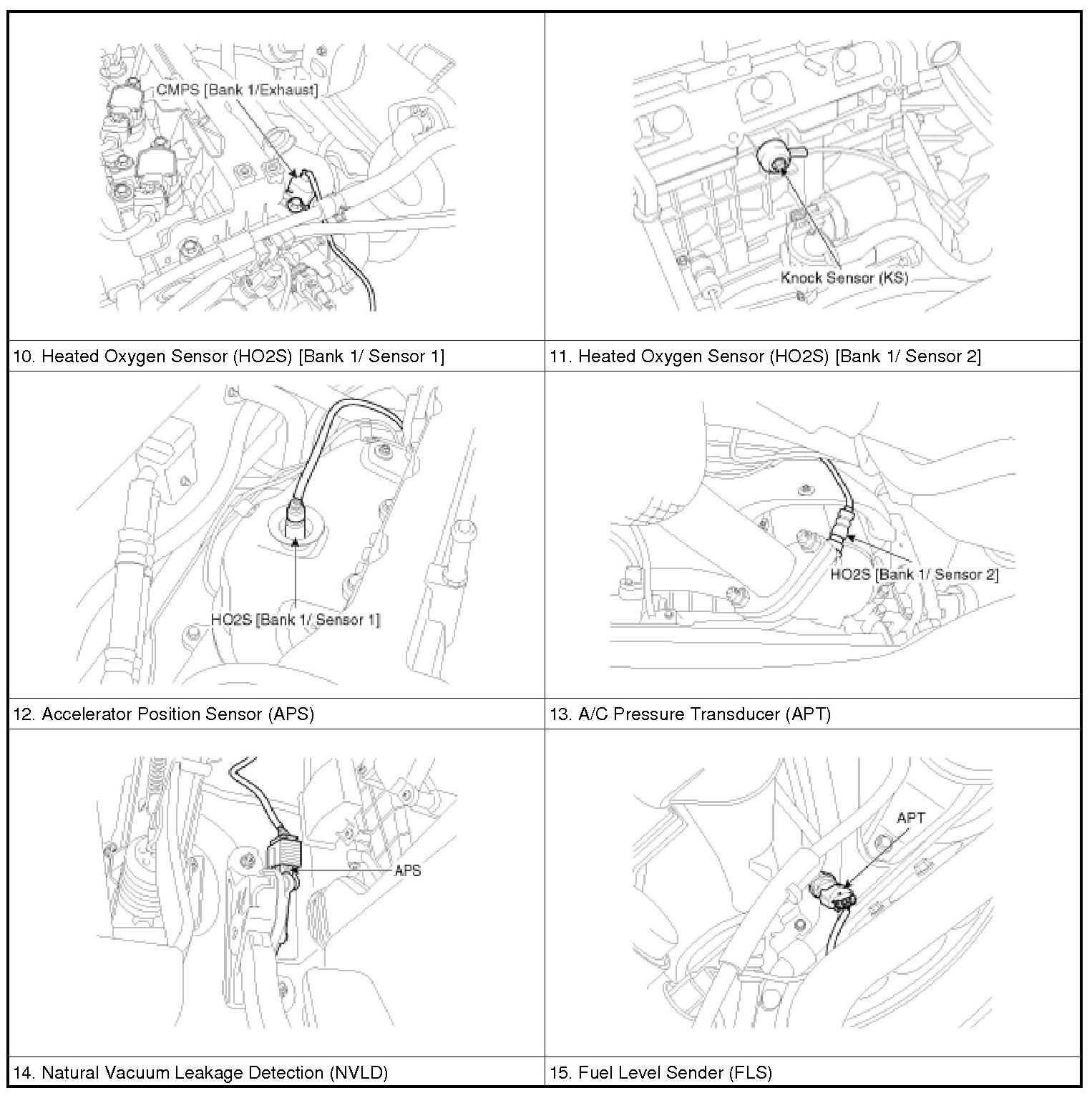 | CMPS [Bank 1/Exhaust] | Knock Sensor (KS) |
|---|---|
| 10. Heated Oxygen Sensor (HO2S) [Bank 1/ Sensor 1] | 11. Heated Oxygen Sensor (HO2S) [Bank 1/ Sensor 2] |
| HO2S [Bank 1/ Sensor 1] | HO2S [Bank 1/ Sensor 2] |
| 12. Accelerator Position Sensor (APS) | 13. A/C Pressure Transducer (APT) |
| APS | APT |
| 14. Natural Vacuum Leakage Detection (NVLD) | 15. Fuel Level Sender (FLS) |