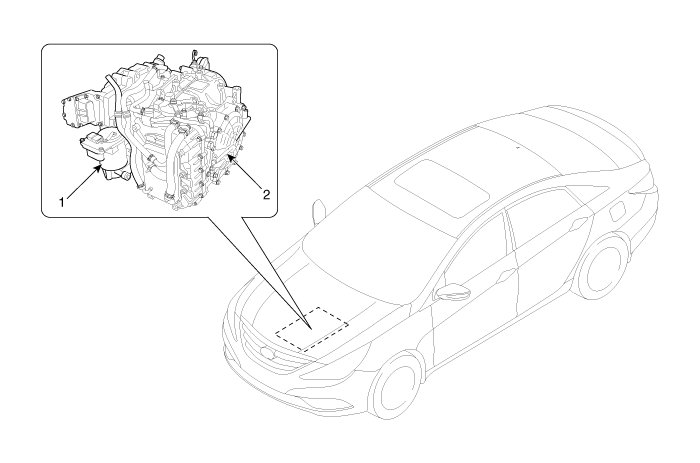 1
2