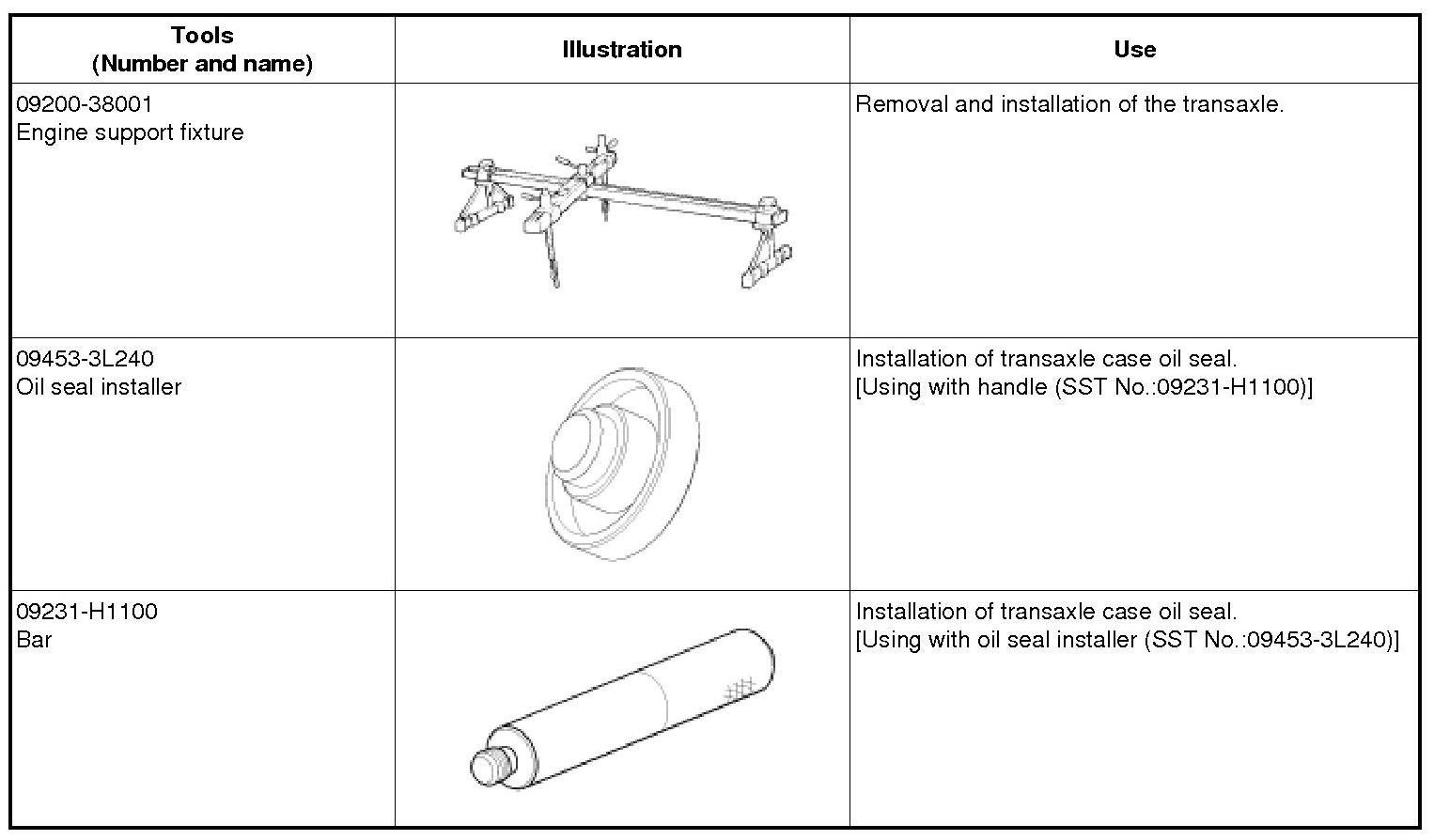 | Tools (Number and name) | Illustration | Use |
|---|---|---|
| 09200-38001 Engine support fixture | | Removal and installation of the transaxle. |
| 09453-3L240 Oil seal installer | | Installation of transaxle case oil seal. [Using with handle (SST No.:09231-H1100)] |
| 09231-H1100 Bar | | Installation of transaxle case oil seal. [Using with oil seal installer (SST No.:09453-3L240)] |