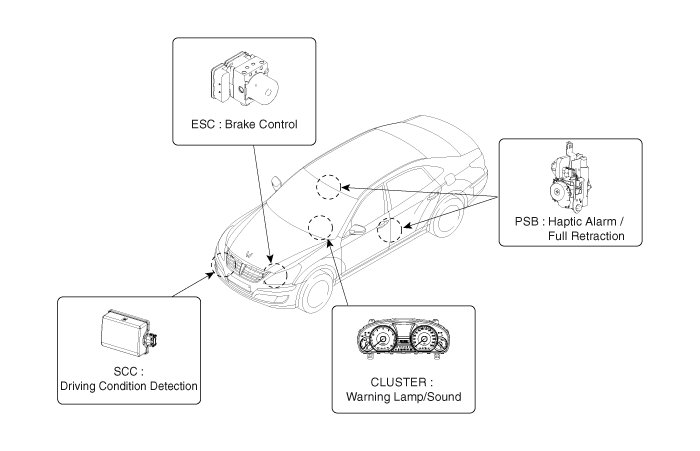 ESC : Brake Control

PSB : Haptic Alarm / Full Retraction

SCC : Driving Condition Detection

CLUSTER : Warning Lamp/Sound