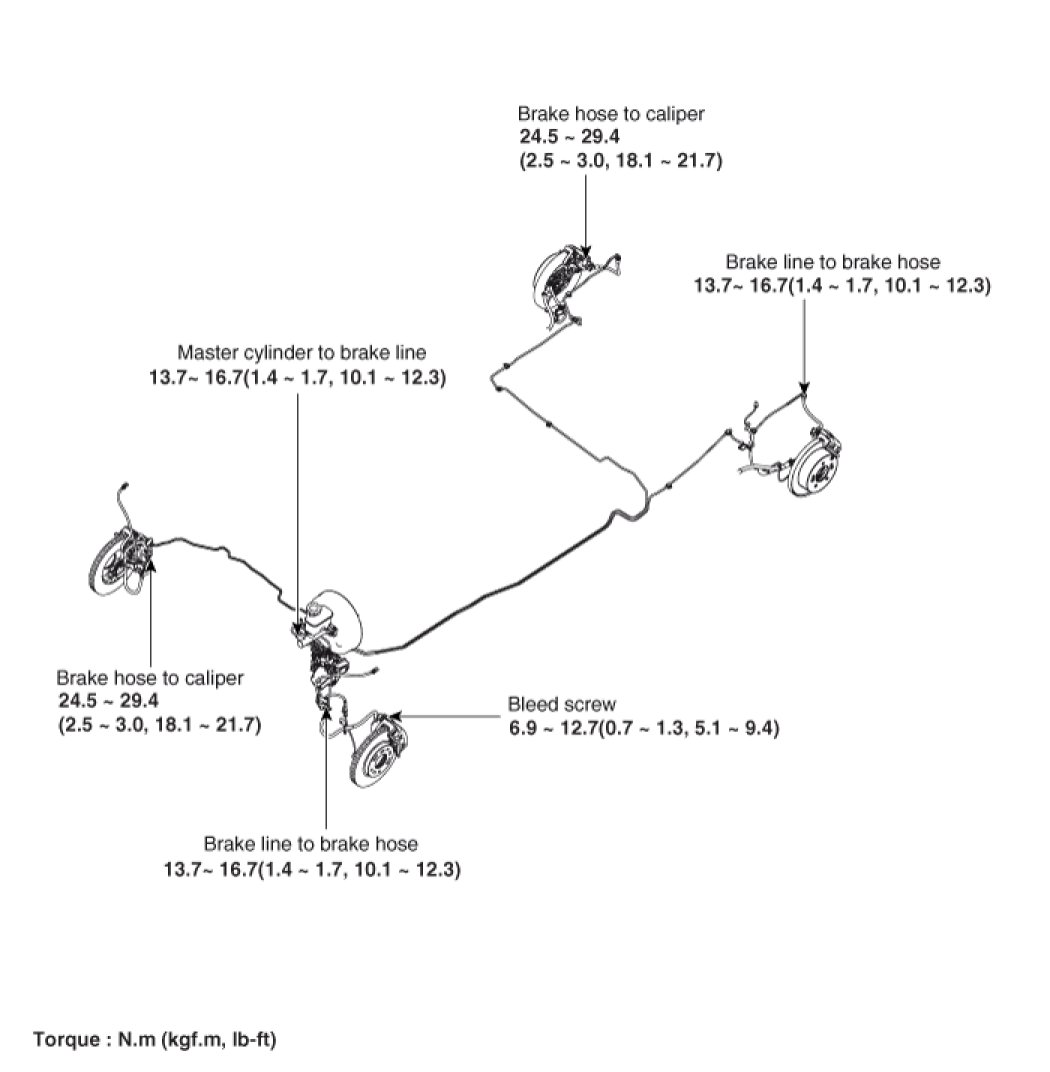 Brake hose to caliper
24.5 ~ 29.4
(2.5 ~ 3.0, 18.1 ~ 21.7)

Brake line to brake hose
13.7~ 16.7(1.4 ~ 1.7, 10.1 ~ 12.3)

Master cylinder to brake line
13.7~ 16.7(1.4 ~ 1.7, 10.1 ~ 12.3)

Brake hose to caliper
24.5 ~ 29.4
(2.5 ~ 3.0, 18.1 ~ 21.7)

Bleed screw
6.9 ~ 12.7(0.7 ~ 1.3, 5.1 ~ 9.4)

Brake line to brake hose
13.7~ 16.7(1.4 ~ 1.7, 10.1 ~ 12.3)

Torque : N.m (kgf.m, lb-ft)