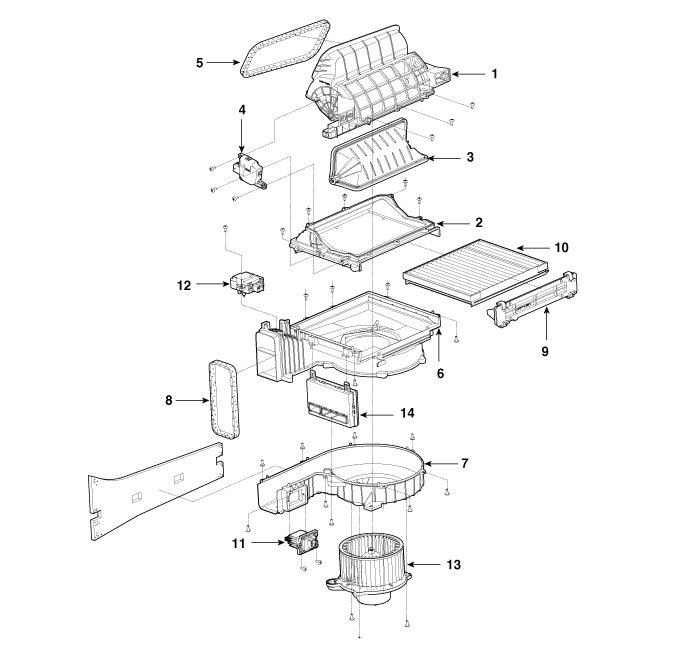 5
1
4
3
2
10
12
9
6
8
14
7
11
13