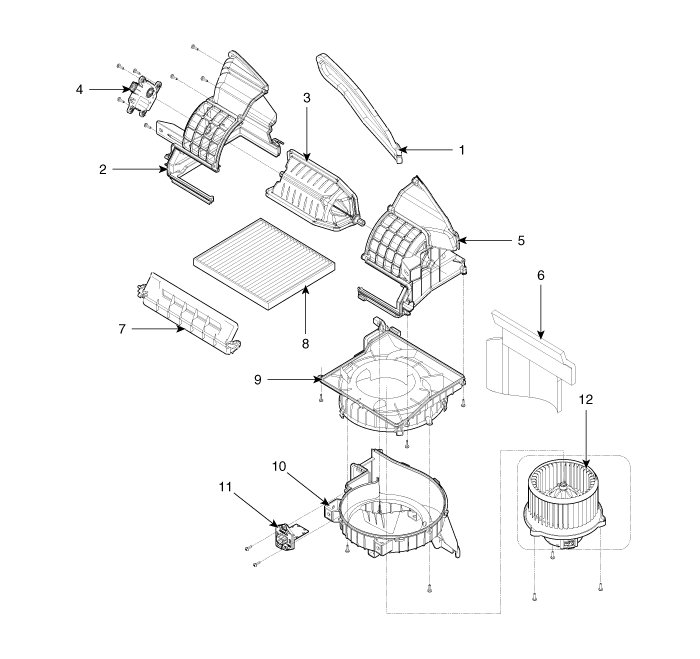 4
3
1
2
5
6
7
8
9
12
10
11