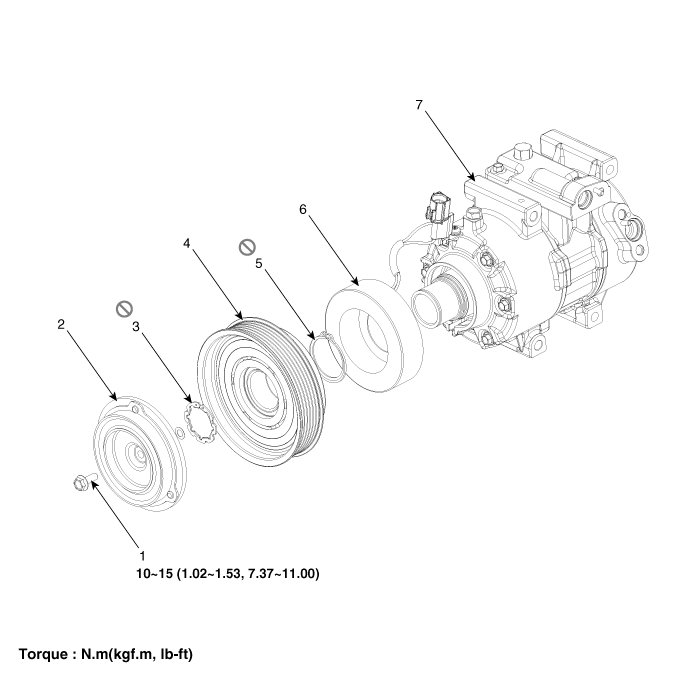 7

6

4

5

2

3

1

10~15 (1.02~1.53, 7.37~11.00)

Torque : N.m(kgf.m, lb-ft)