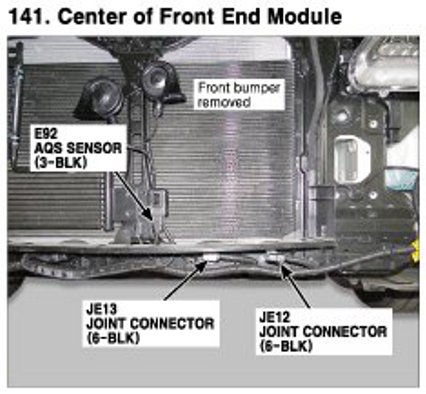 141. Center of Front End Module

Front bumper removed

E92
AQS SENSOR
(3-BLK)

JE13
JOINT CONNECTOR
(6-BLK)

JE12
JOINT CONNECTOR
(6-BLK)