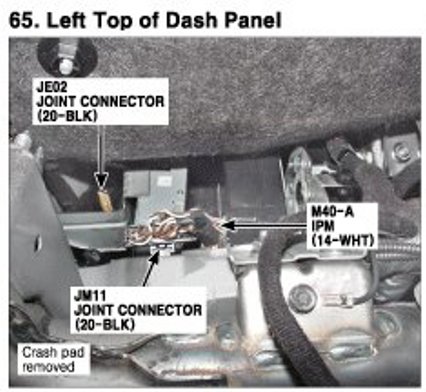 65. Left Top of Dash Panel

JE02
JOINT CONNECTOR
(20-BLK)

M40-A
IPM
(14-WHT)

JM11
JOINT CONNECTOR
(20-BLK)

Crash pad
removed