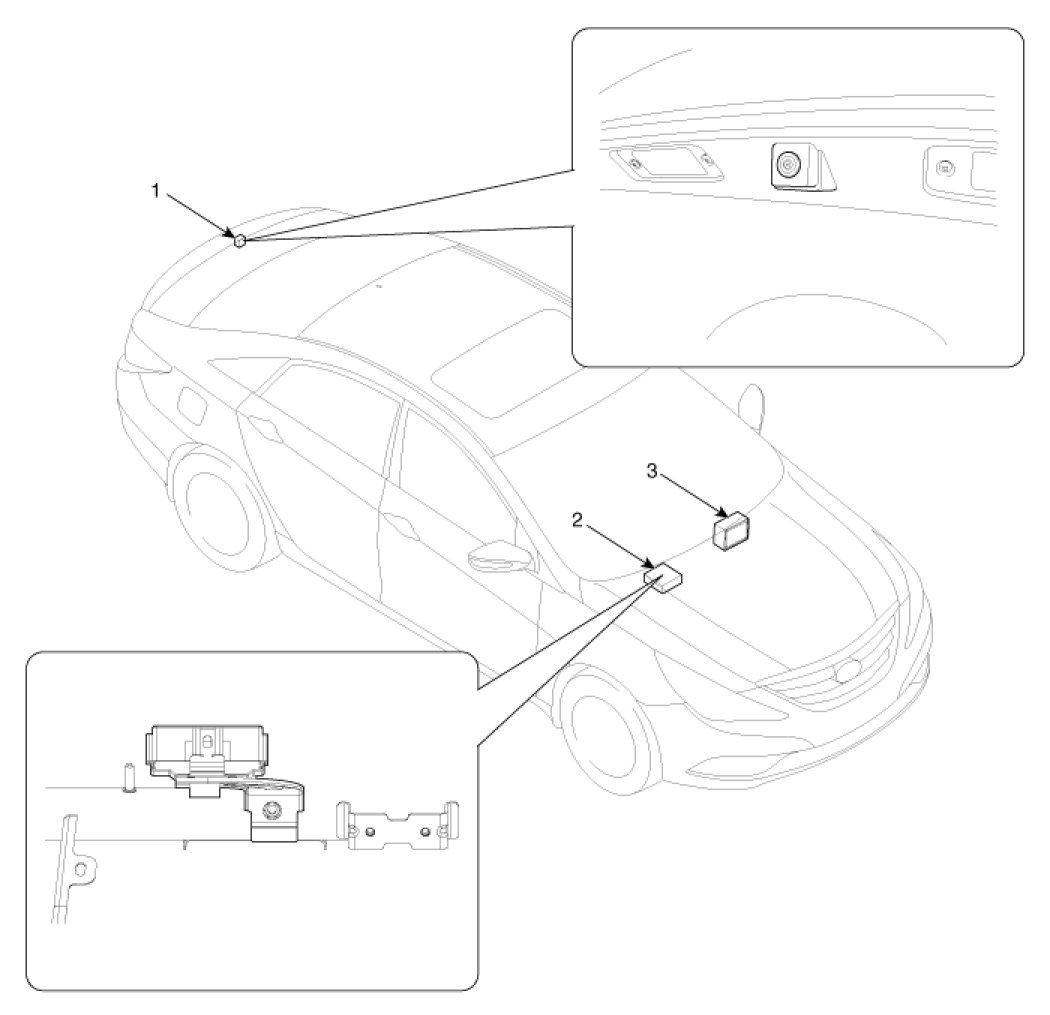 1
3
2