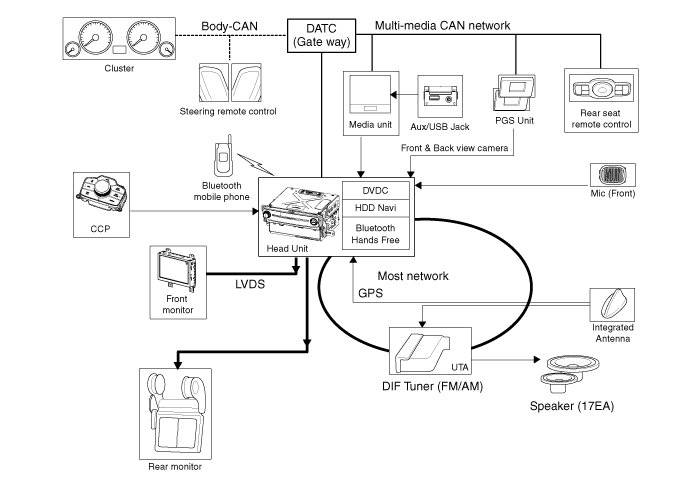 Body-CAN

DATC
(Gate way)

Multi-media CAN network

Cluster

Steering remote control

Media unit

Aux/USB Jack

PGS Unit

Rear seat
remote control

Front & Back view camera

Bluetooth
mobile phone

CCP

DVDC

HDD Navi

Bluetooth
Hands Free

Head Unit

Mic (Front)

Front
monitor

LVDS

Most network

GPS

Integrated
Antenna

UTA

DIF Tuner (FM/AM)

Speaker (17EA)

Rear monitor