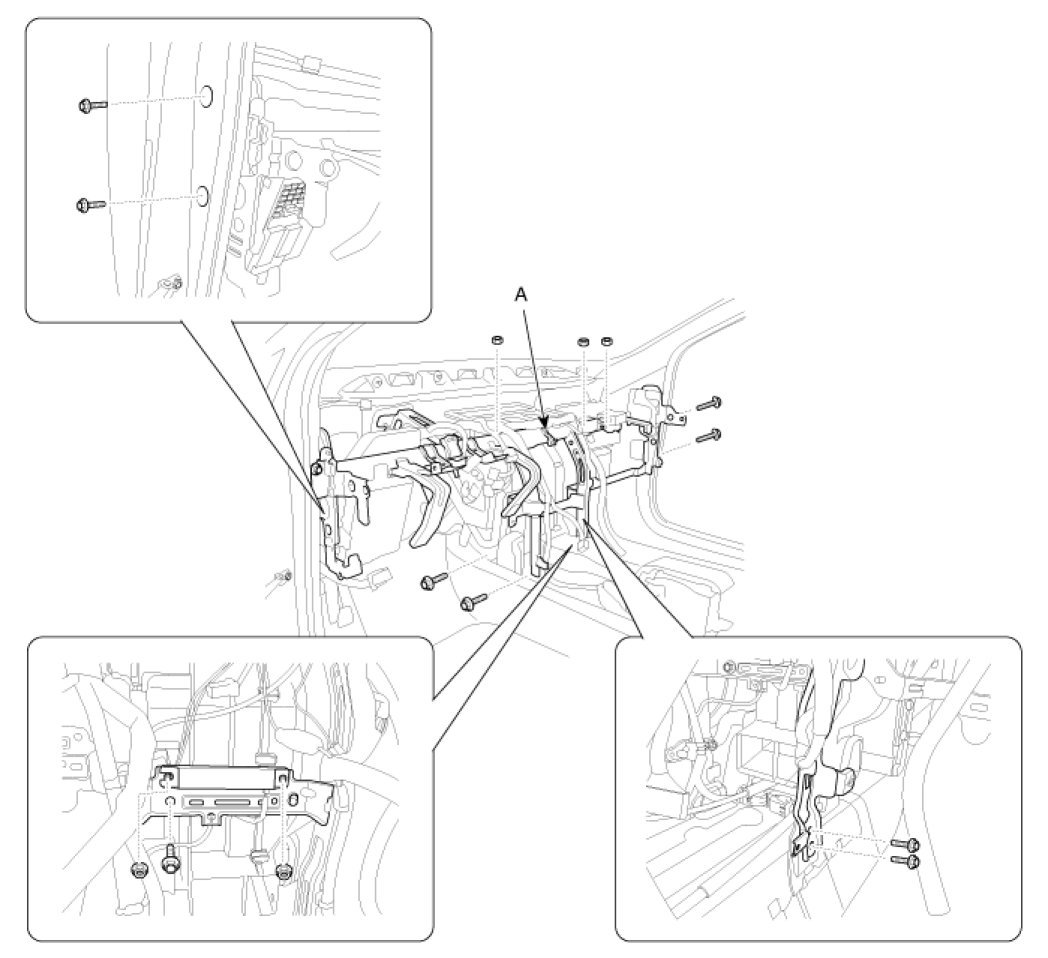 A