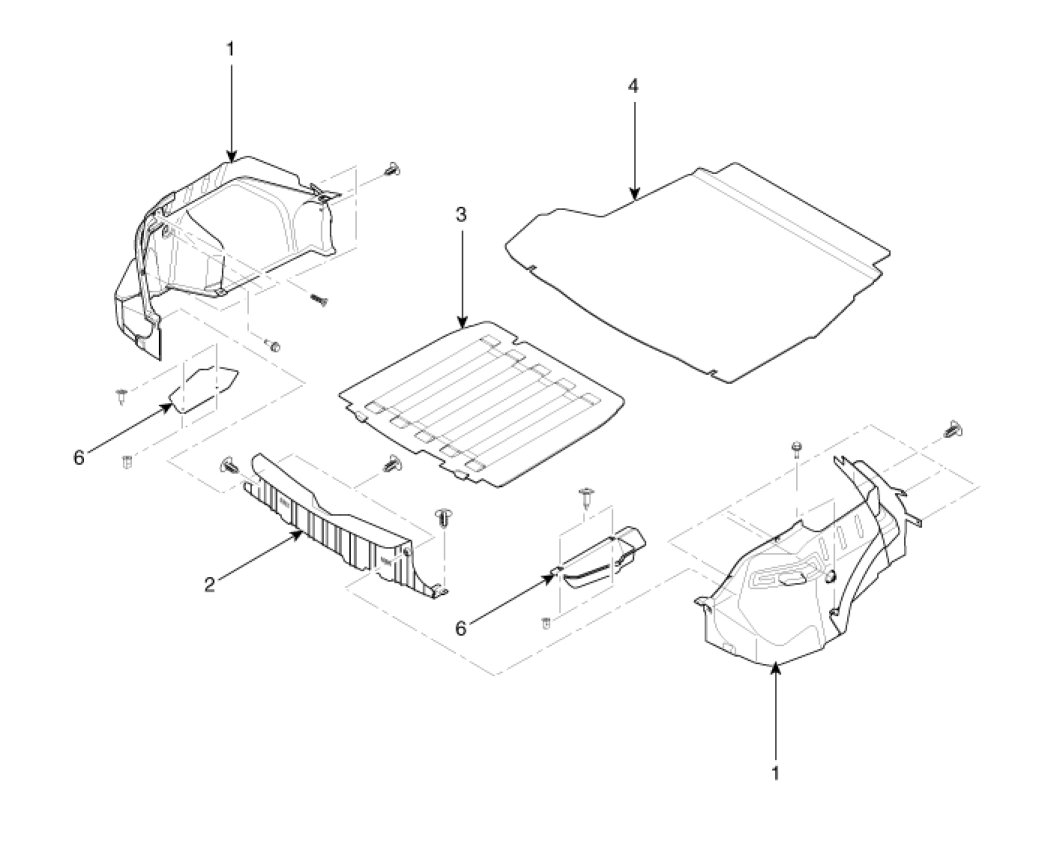 1
4
3
6
2
6
1