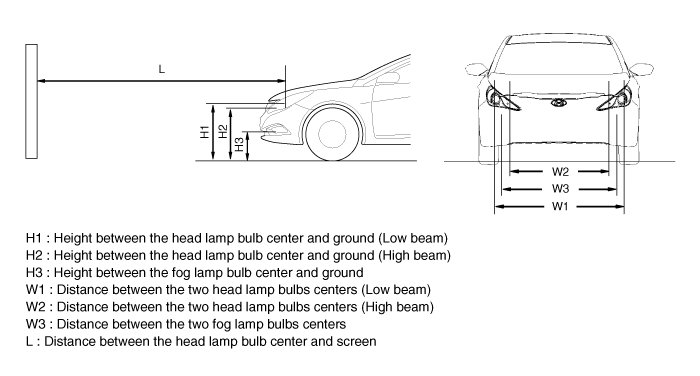 L

H1
H2
H3

W2
W3
W1

H1 : Height between the head lamp bulb center and ground (Low beam)
H2 : Height between the head lamp bulb center and ground (High beam)
H3 : Height between the fog lamp bulb center and ground
W1 : Distance between the two head lamp bulbs centers (Low beam)
W2 : Distance between the two head lamp bulbs centers (High beam)
W3 : Distance between the two fog lamp bulbs centers
L : Distance between the head lamp bulb center and screen