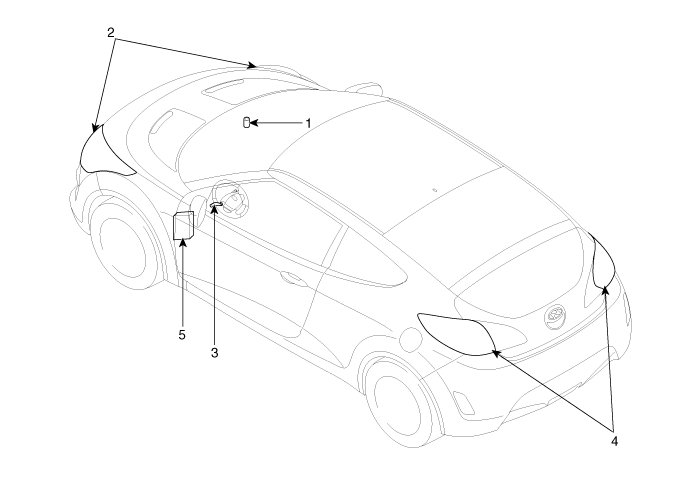 2
1
5
3
4