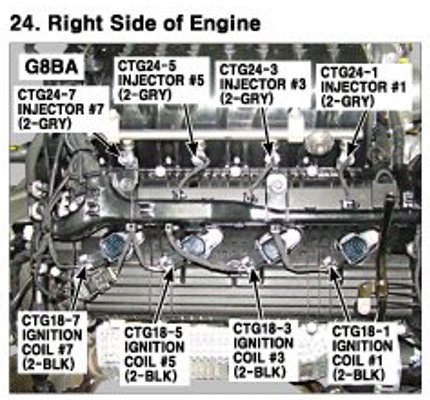 24. Right Side of Engine

G8BA

CTG24-7
INJECTOR #7
(2-GRY)

CTG24-5
INJECTOR #5
(2-GRY)

CTG24-3
INJECTOR #3
(2-GRY)

CTG24-1
INJECTOR #1
(2-GRY)

CTG18-7
IGNITION
COIL #7
(2-BLK)

CTG18-5
IGNITION
COIL #5
(2-BLK)

CTG18-3
IGNITION
COIL #3
(2-BLK)

CTG18-1
IGNITION
COIL #1
(2-BLK)