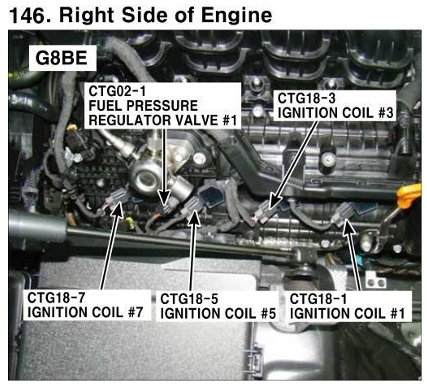 146. Right Side of Engine

G8BE

CTG02-1
FUEL PRESSURE
REGULATOR VALVE #1

CTG18-3
IGNITION COIL #3

CTG18-7
IGNITION COIL #7

CTG18-5
IGNITION COIL #5

CTG18-1
IGNITION COIL #1