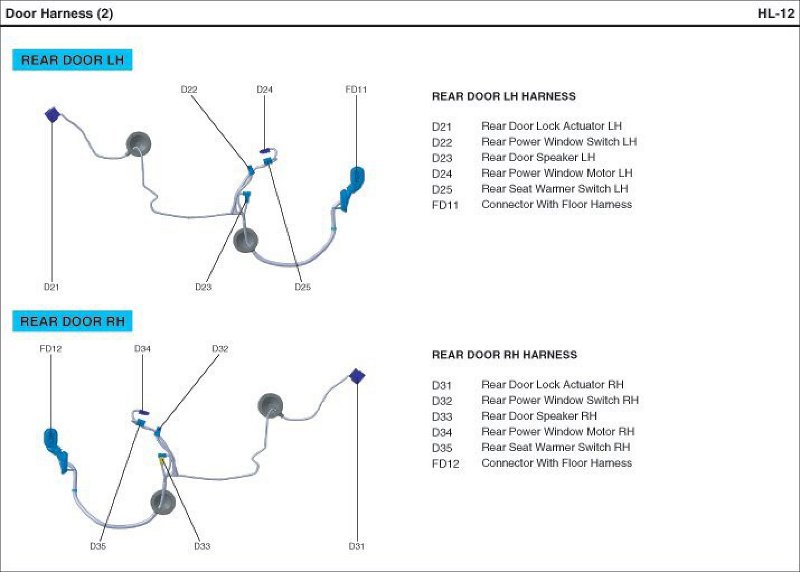 Door Harness (2)

HL-12

REAR DOOR LH

D22 D24 FD11

D21 D23 D25

REAR DOOR LH HARNESS

| | |
|---|---|
| D21 | Rear Door Lock Actuator LH |
| D22 | Rear Power Window Switch LH |
| D23 | Rear Door Speaker LH |
| D24 | Rear Power Window Motor LH |
| D25 | Rear Seat Warmer Switch LH |
| FD11 | Connector With Floor Harness |

REAR DOOR RH

FD12 D34 D32

D35 D33 D31

REAR DOOR RH HARNESS

| | |
|---|---|
| D31 | Rear Door Lock Actuator RH |
| D32 | Rear Power Window Switch RH |
| D33 | Rear Door Speaker RH |
| D34 | Rear Power Window Motor RH |
| D35 | Rear Seat Warmer Switch RH |
| FD12 | Connector With Floor Harness |