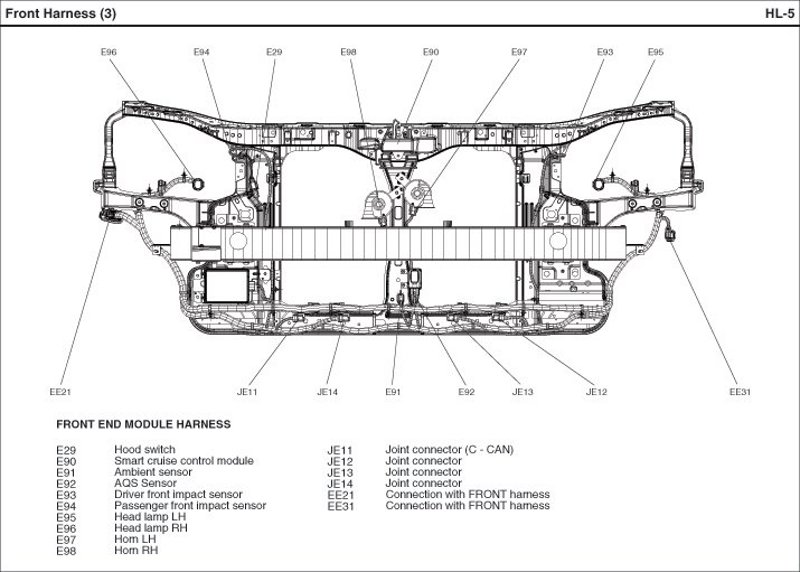 Front Harness (3)

HL-5

E96 E94 E29 E98 E90 E97 E93 E95

EE21 JE11 JE14 E91 E92 JE13 JE12 EE31

FRONT END MODULE HARNESS

| | |
|---|---|
| E29 | Hood switch |
| E90 | Smart cruise control module |
| E91 | Ambient sensor |
| E92 | AQS Sensor |
| E93 | Driver front impact sensor |
| E94 | Passenger front impact sensor |
| E95 | Head lamp LH |
| E96 | Head lamp RH |
| E97 | Horn LH |
| E98 | Horn RH |

| | |
|---|---|
| JE11 | Joint connector (C - CAN) |
| JE12 | Joint connector |
| JE13 | Joint connector |
| JE14 | Joint connector |
| EE21 | Connection with FRONT harness |
| EE31 | Connection with FRONT harness |