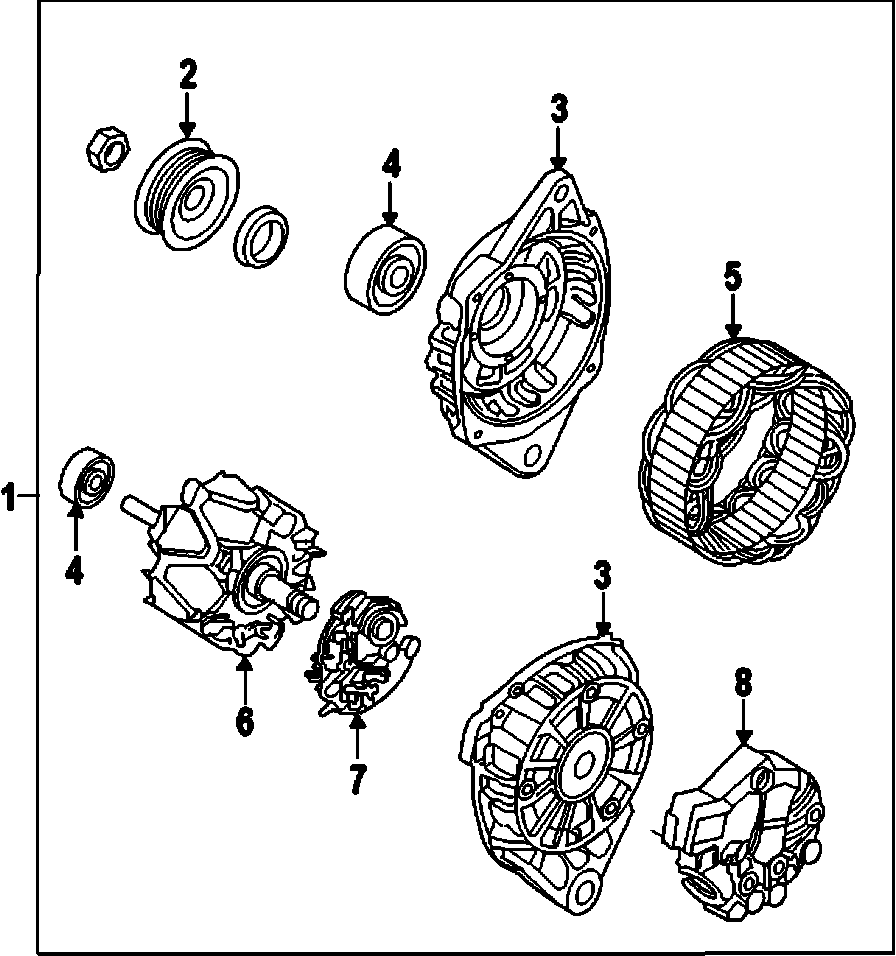 2
3
4
5
1
4
6
7
3
8