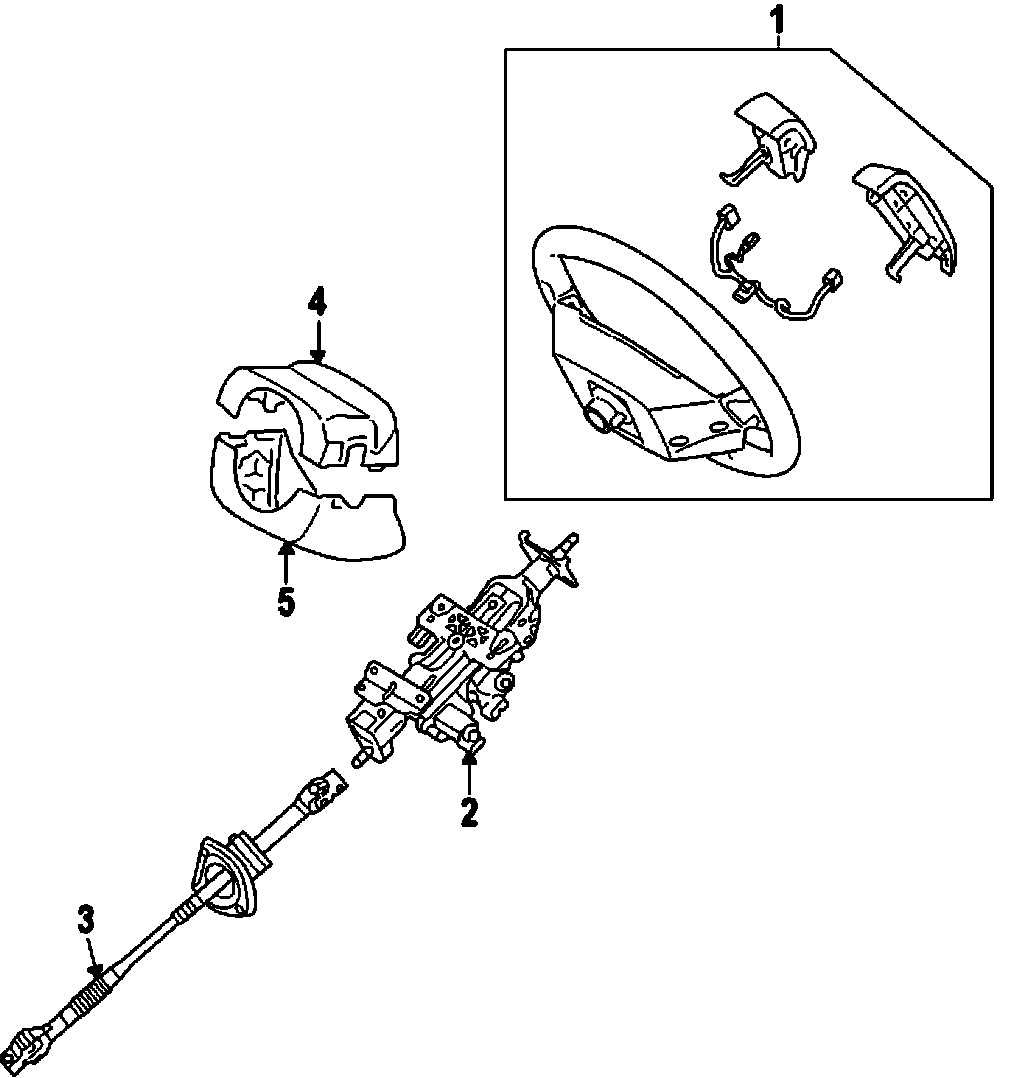 1

4

5

2

3