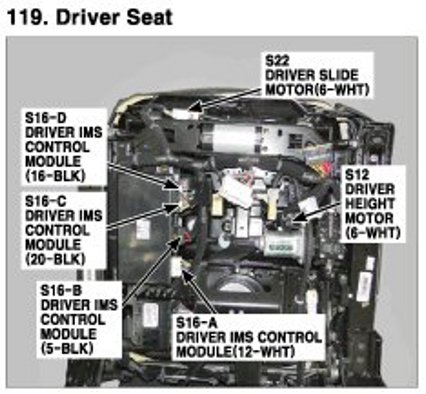 119. Driver Seat

S22
DRIVER SLIDE
MOTOR(6-WHT)

S16-D
DRIVER IMS
CONTROL
MODULE
(16-BLK)

S16-C
DRIVER IMS
CONTROL
MODULE
(20-BLK)

S12
DRIVER
HEIGHT
MOTOR
(6-WHT)

S16-B
DRIVER IMS
CONTROL
MODULE
(5-BLK)

S16-A
DRIVER IMS CONTROL
MODULE(12-WHT)