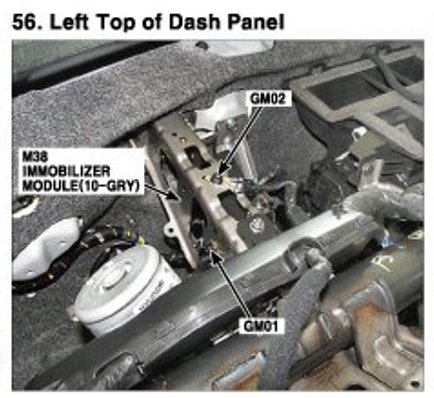 56. Left Top of Dash Panel

GM02

M38
IMMOBILIZER
MODULE(10-GRY)

GM01