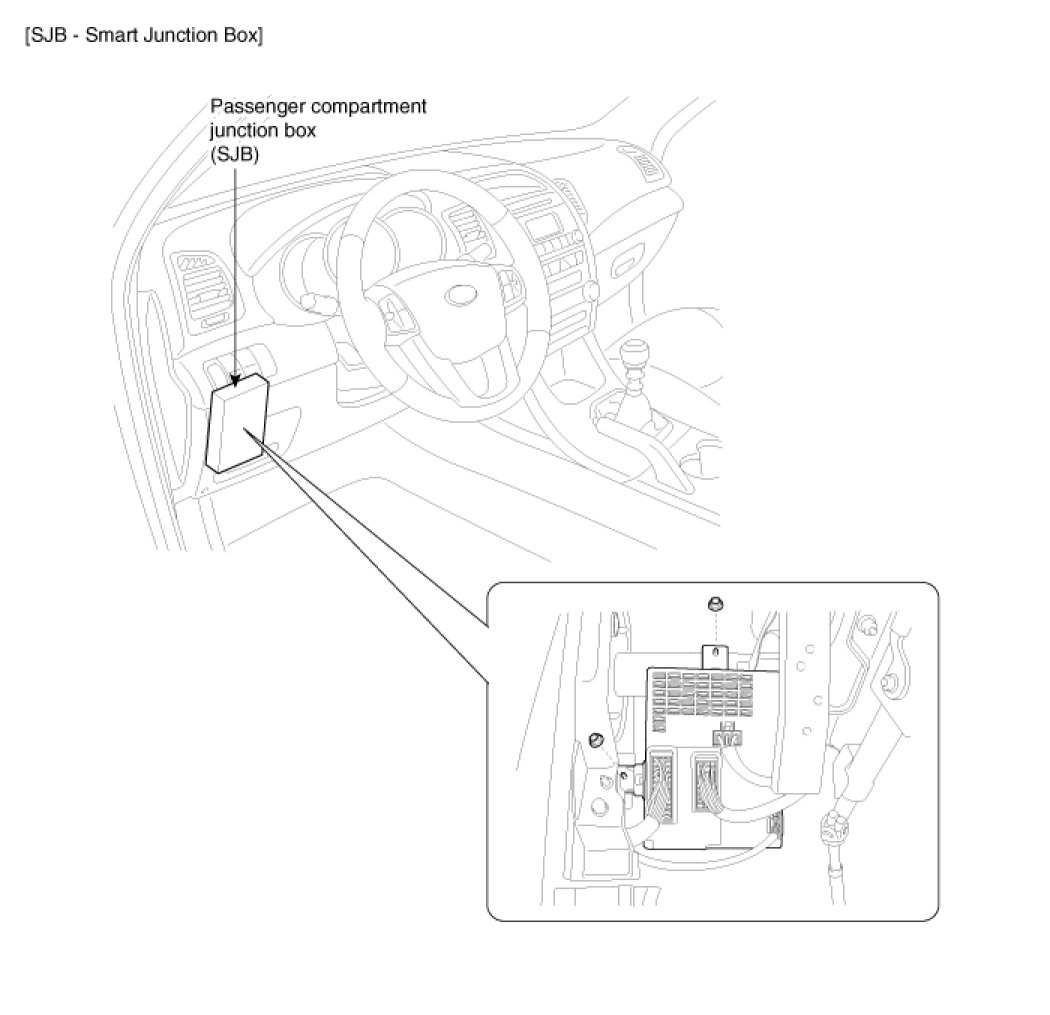 [SJB - Smart Junction Box]

Passenger compartment junction box (SJB)