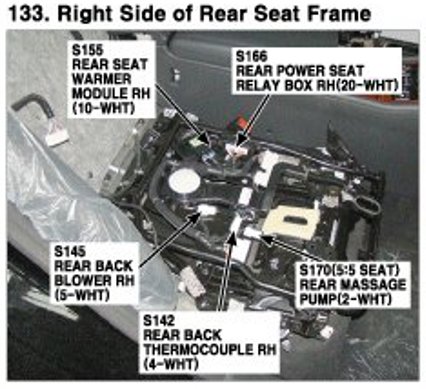 133. Right Side of Rear Seat Frame

S155
REAR SEAT
WARMER
MODULE RH
(10-WHT)

S166
REAR POWER SEAT
RELAY BOX RH(20-WHT)

S145
REAR BACK
BLOWER RH
(5-WHT)

S170(5:5 SEAT)
REAR MASSAGE
PUMP(2-WHT)

S142
REAR BACK
THERMOCOUPLE RH
(4-WHT)