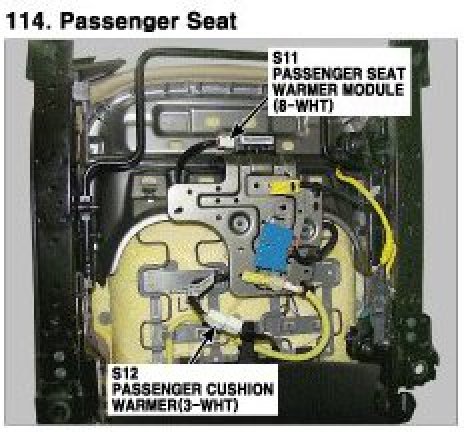 114. Passenger Seat

S11
PASSENGER SEAT WARMER MODULE (8-WHT)

S12
PASSENGER CUSHION WARMER(3-WHT)