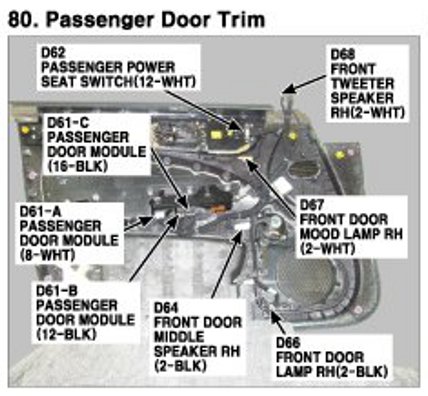 80. Passenger Door Trim

D62
PASSENGER POWER
SEAT SWITCH(12-WHT)

D68
FRONT
TWEETER
SPEAKER
RH(2-WHT)

D61-C
PASSENGER
DOOR MODULE
(16-BLK)

D61-A
PASSENGER
DOOR MODULE
(8-WHT)

D67
FRONT DOOR
MOOD LAMP RH
(2-WHT)

D61-B
PASSENGER
DOOR MODULE
(12-BLK)

D64
FRONT DOOR
MIDDLE
SPEAKER RH
(2-BLK)

D66
FRONT DOOR
LAMP RH(2-BLK)