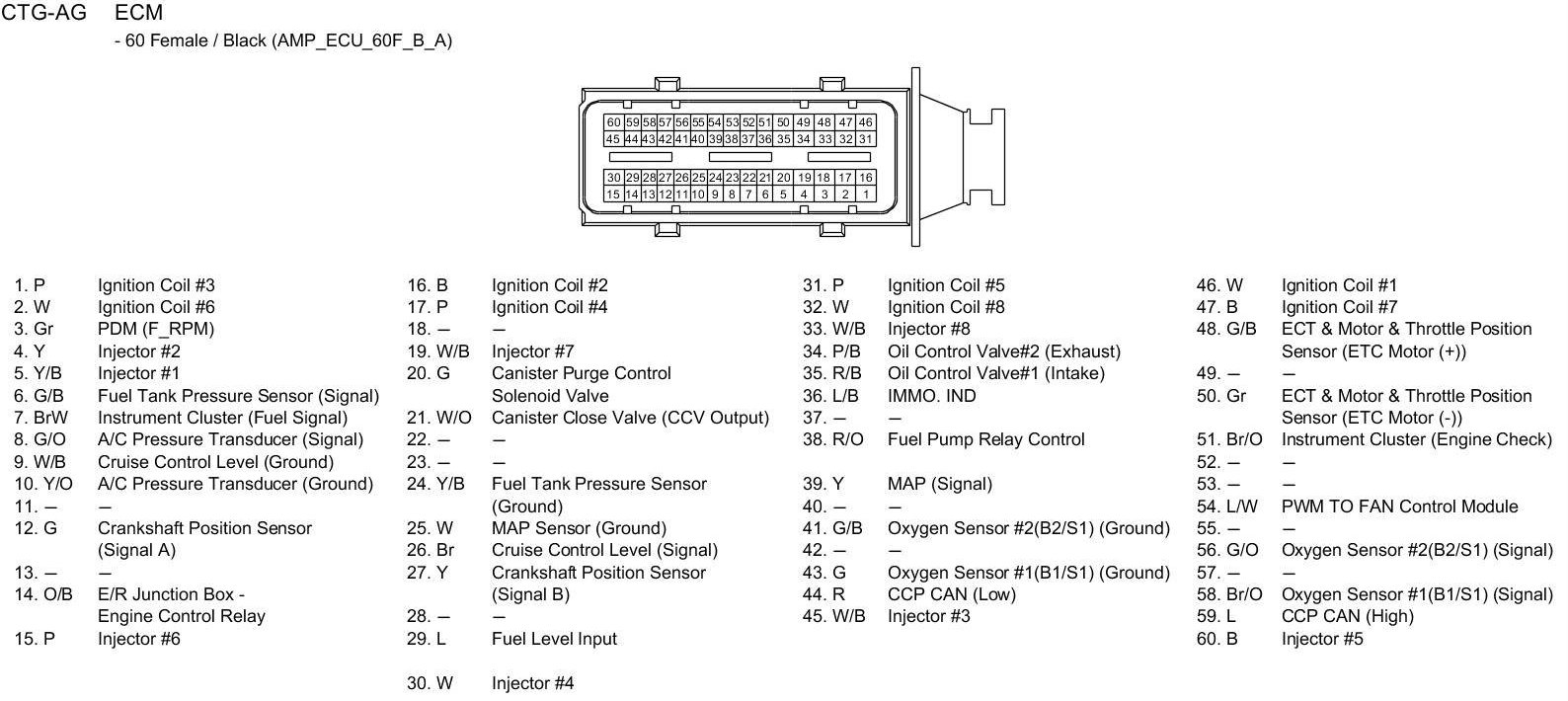 CTG-AG ECM
- 60 Female / Black (AMP_ECU_60F_B_A)

60 59 58 57 56 55 54 53 52 51 50 49 48 47 46
45 44 43 42 41 40 39 38 37 36 35 34 33 32 31
30 29 28 27 26 25 24 23 22 21 20 19 18 17 16
15 14 13 12 11 10 9 8 7 6 5 4 3 2 1

1. P Ignition Coil #3
2. W Ignition Coil #6
3. Gr PDM (F_RPM)
4. Y Injector #2
5. Y/B Injector #1
6. G/B Fuel Tank Pressure Sensor (Signal)
7. BrW Instrument Cluster (Fuel Signal)
8. G/O A/C Pressure Transducer (Signal)
9. W/B Cruise Control Level (Ground)
10. Y/O A/C Pressure Transducer (Ground)
11. – –
12. G Crankshaft Position Sensor (Signal A)
13. – –
14. O/B E/R Junction Box - Engine Control Relay
15. P Injector #6

16. B Ignition Coil #2
17. P Ignition Coil #4
18. – –
19. W/B Injector #7
20. G Canister Purge Control Solenoid Valve
21. W/O Canister Close Valve (CCV Output)
22. – –
23. – –
24. Y/B Fuel Tank Pressure Sensor (Ground)
25. W MAP Sensor (Ground)
26. Br Cruise Control Level (Signal)
27. Y Crankshaft Position Sensor (Signal B)
28. – –
29. L Fuel Level Input
30. W Injector #4

31. P Ignition Coil #5
32. W Ignition Coil #8
33. W/B Injector #8
34. P/B Oil Control Valve#2 (Exhaust)
35. R/B Oil Control Valve#1 (Intake)
36. L/B IMMO. IND
37. – –
38. R/O Fuel Pump Relay Control
39. Y MAP (Signal)
40. – –
41. G/B Oxygen Sensor #2(B2/S1) (Ground)
42. – –
43. G Oxygen Sensor #1(B1/S1) (Ground)
44. R CCP CAN (Low)
45. W/B Injector #3

46. W Ignition Coil #1
47. B Ignition Coil #7
48. G/B ECT & Motor & Throttle Position Sensor (ETC Motor (+))
49. – –
50. Gr ECT & Motor & Throttle Position Sensor (ETC Motor (-))
51. Br/O Instrument Cluster (Engine Check)
52. – –
53. – –
54. L/W PWM TO FAN Control Module
55. – –
56. G/O Oxygen Sensor #2(B2/S1) (Signal)
57. – –
58. Br/O Oxygen Sensor #1(B1/S1) (Signal)
59. L CCP CAN (High)
60. B Injector #5