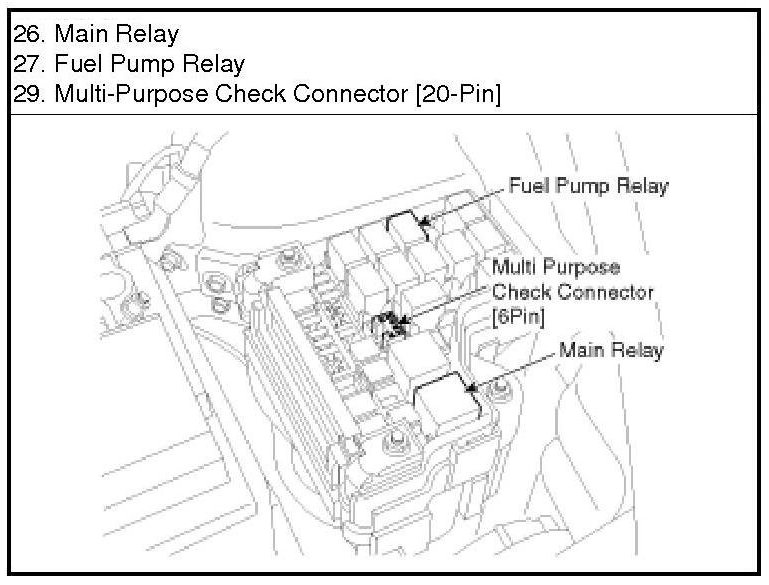 26. Main Relay
27. Fuel Pump Relay
29. Multi-Purpose Check Connector [20-Pin]

Fuel Pump Relay

Multi Purpose Check Connector [6Pin]

Main Relay