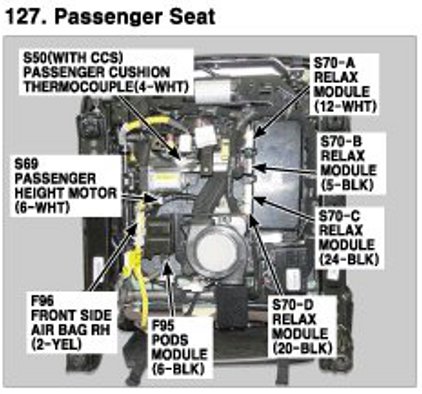 127. Passenger Seat

S50(WITH CCS) PASSENGER CUSHION THERMOCOUPLE(4-WHT)

S70-A RELAX MODULE (12-WHT)

S70-B RELAX MODULE (5-BLK)

S69 PASSENGER HEIGHT MOTOR (6-WHT)

S70-C RELAX MODULE (24-BLK)

F96 FRONT SIDE AIR BAG RH (2-YEL)

F95 PODS MODULE (6-BLK)

S70-D RELAX MODULE (20-BLK)