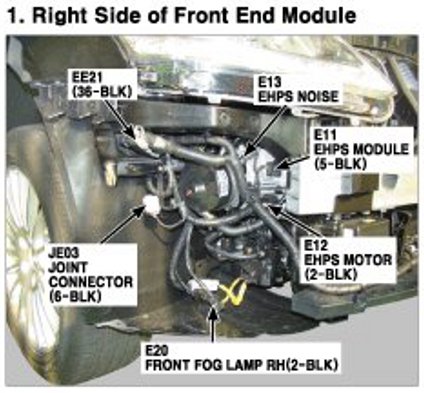 1. Right Side of Front End Module

EE21
(36-BLK)

E13
EHPS NOISE

E11
EHPS MODULE
(5-BLK)

JE03
JOINT
CONNECTOR
(6-BLK)

E12
EHPS MOTOR
(2-BLK)

E20
FRONT FOG LAMP RH(2-BLK)