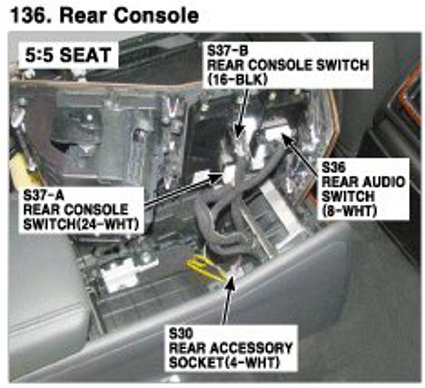 136. Rear Console

5:5 SEAT

S37-B
REAR CONSOLE SWITCH
(16-BLK)

S36
REAR AUDIO
SWITCH
(8-WHT)

S37-A
REAR CONSOLE
SWITCH(24-WHT)

S30
REAR ACCESSORY
SOCKET(4-WHT)